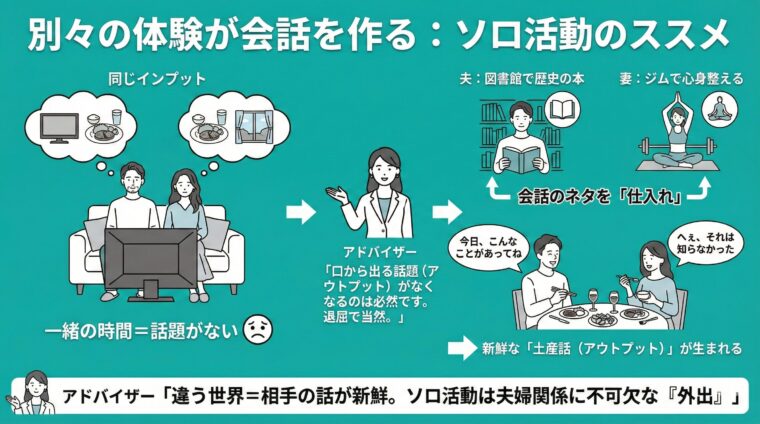 別々の体験が会話を作る：ソロ活動のススメ

同じインプット

一緒の時間＝話題がない

アドバイザー
「口から出る話題（アウトプット）がなくなるのは必然です。退屈で当然。」

夫：図書館で歴史の本

妻：ジムで心身整える

会話のネタを「仕入れ」

今日、こんなことがあってね

へぇ、それは知らなかった

新鮮な「土産話（アウトプット）」が生まれる

アドバイザー「違う世界＝相手の話が新鮮。ソロ活動は夫婦関係に不可欠な『外出』」