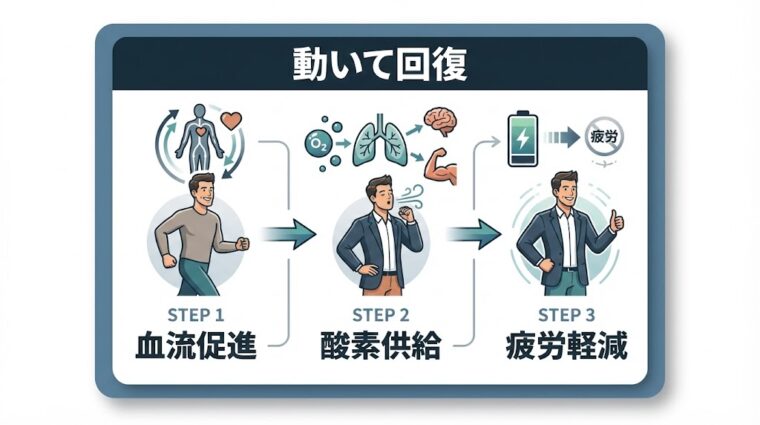 動いて回復

$O_2$

疲労

STEP 1
血流促進

STEP 2
酸素供給

STEP 3
疲労軽減