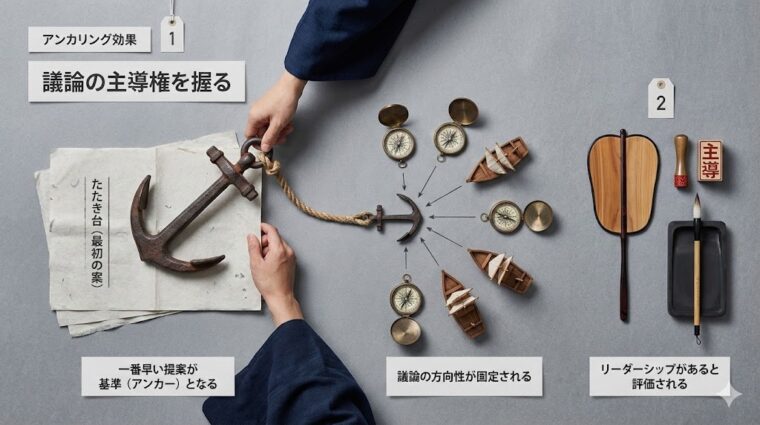 アンカリング効果

1

議論の主導権を握る

たたき台（最初の案）

2

主導

一番早い提案が
基準（アンカー）となる

議論の方向性が固定される

リーダーシップがあると
評価される