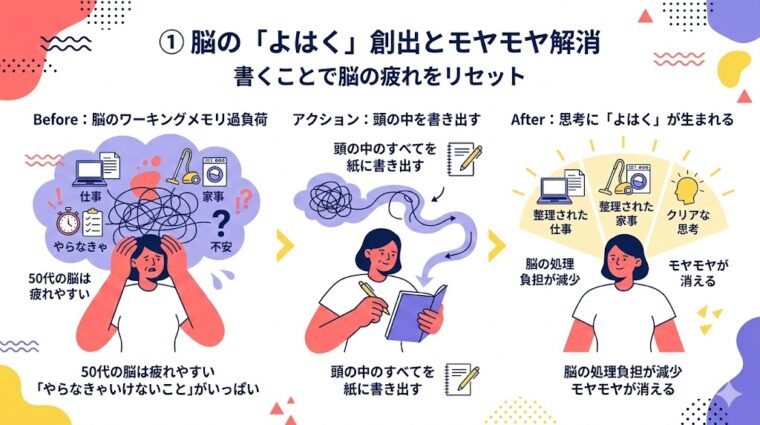 ① 脳の「よはく」創出とモヤモヤ解消
書くことで脳の疲れをリセット

Before：脳のワーキングメモリ過負荷

仕事
家事
やらなきゃ
不安
50代の脳は疲れやすい

50代の脳は疲れやすい
「やらなきゃいけないこと」がいっぱい

アクション：頭の中を書き出す

頭の中のすべてを紙に書き出す

頭の中のすべてを紙に書き出す

After：思考に「よはく」が生まれる

整理された仕事
整理された家事
クリアな思考
脳の処理負担が減少
モヤモヤが消える

脳の処理負担が減少
モヤモヤが消える