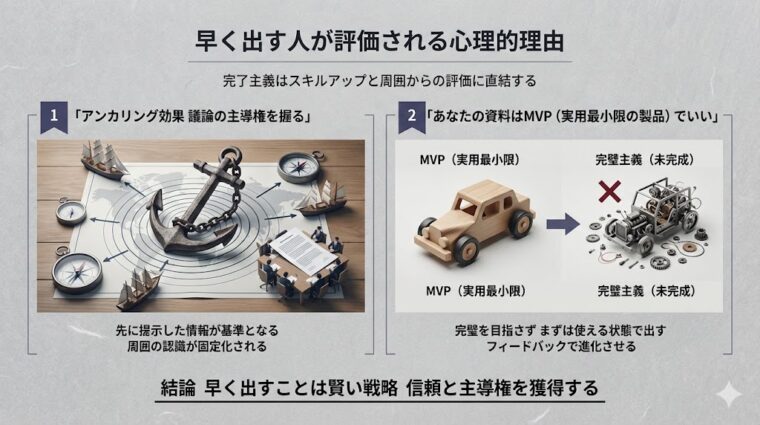 早く出す人が評価される心理的理由

完了主義はスキルアップと周囲からの評価に直結する

1 「アンカリング効果 議論の主導権を握る」

先に提示した情報が基準となる
周囲の認識が固定化される

2 「あなたの資料はMVP（実用最小限の製品）でいい」

MVP（実用最小限）

完璧主義（未完成）

MVP（実用最小限）

完璧主義（未完成）

完璧を目指さず まずは使える状態で出す
フィードバックで進化させる

結論 早く出すことは賢い戦略 信頼と主導権を獲得する