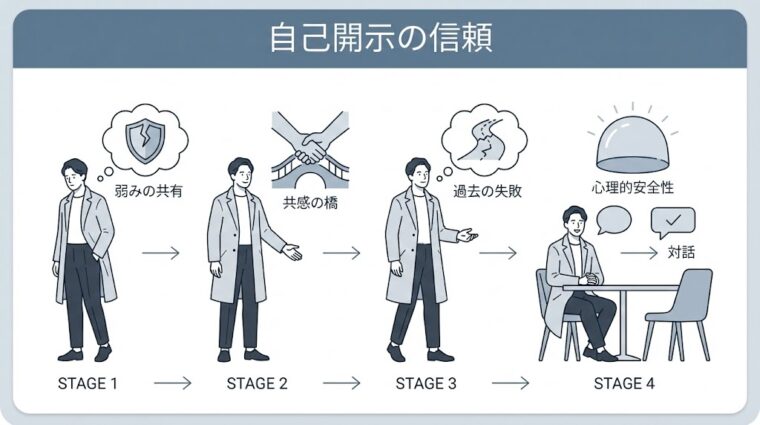 自己開示の信頼

弱みの共有

共感の橋

過去の失敗

心理的安全性

対話

STAGE 1

STAGE 2

STAGE 3

STAGE 4