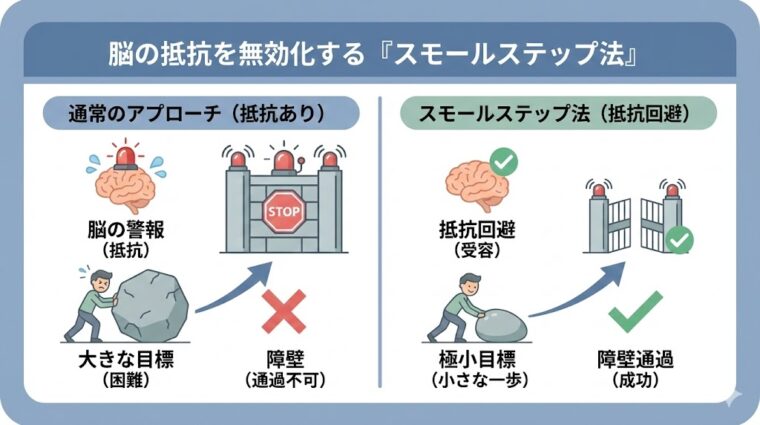 脳の抵抗を無効化する『スモールステップ法』

通常のアプローチ（抵抗あり）

脳の警報
（抵抗）

STOP

大きな目標
（困難）

障壁
（通過不可）

スモールステップ法（抵抗回避）

抵抗回避
（受容）

極小目標
（小さな一歩）

障壁通過
（成功）