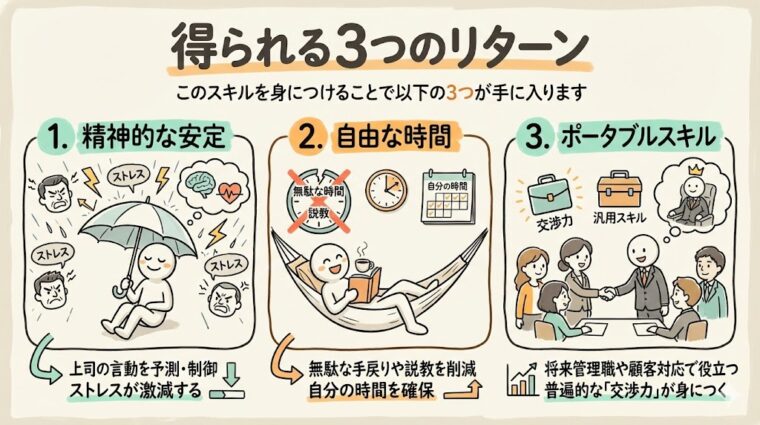 得られる3つのリターン

このスキルを身につけることで以下の3つが手に入ります

1. 精神的な安定

ストレス

ストレス

ストレス

上司の言動を予測・制御
ストレスが激減する

2. 自由な時間

無駄な時間
説教

自分の時間

無駄な手戻りや説教を削減
自分の時間を確保

3. ポータブルスキル

交渉力

汎用スキル

将来管理職や顧客対応で役立つ
普遍的な「交渉力」が身につく